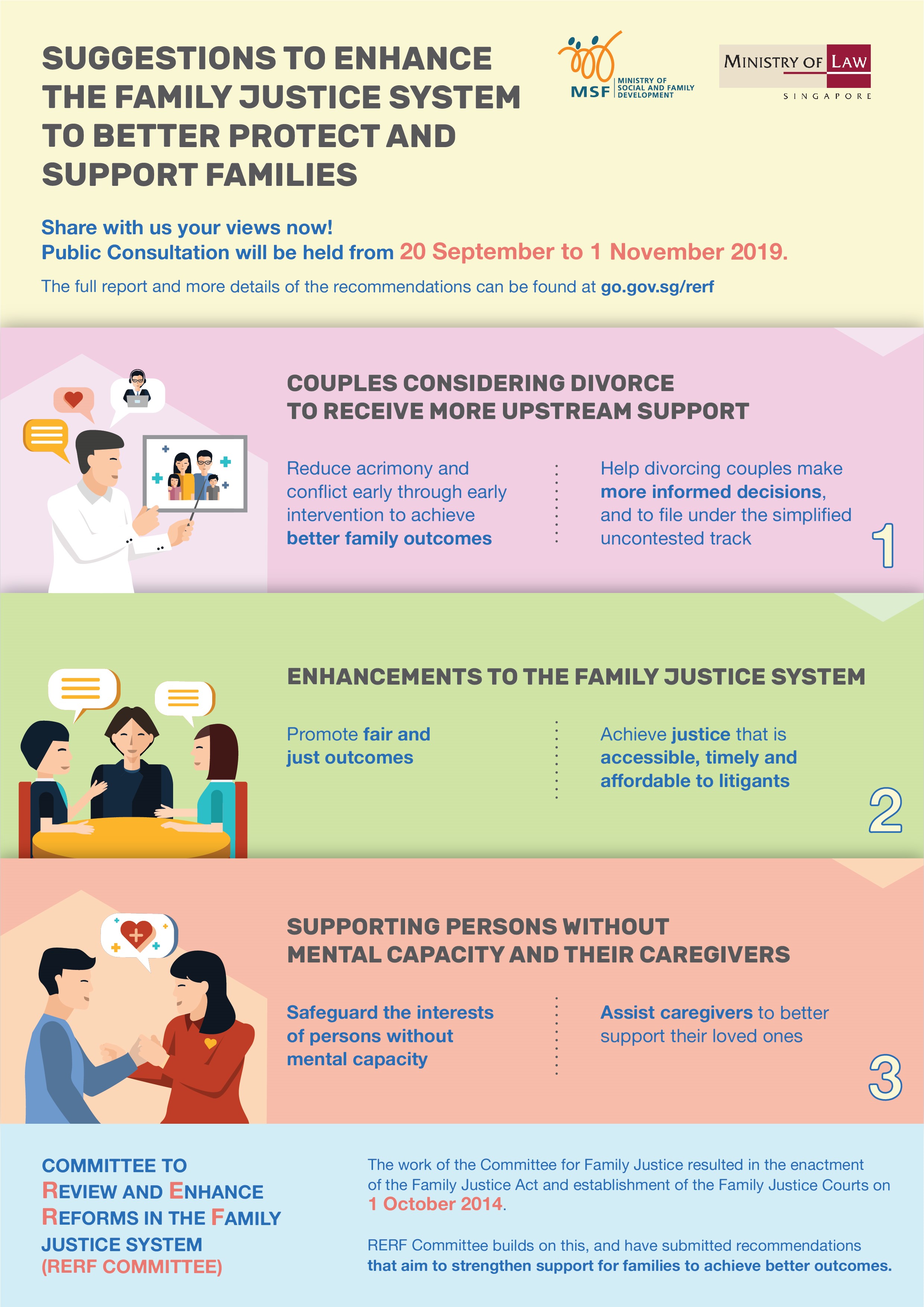 SUGGESTIONS TO ENHANCE THE FAMILY JUSTICE SYSTEM TO BETTER PROTECT AND SUPPORT FAMILIES

MSF MINISTRY OF SOCIAL AND FAMILY DEVELOPMENT

MINISTRY OF LAW SINGAPORE

Share with us your views now!
Public Consultation will be held from 20 September to 1 November 2019.

The full report and more details of the recommendations can be found at go.gov.sg/rerf

COUPLES CONSIDERING DIVORCE TO RECEIVE MORE UPSTREAM SUPPORT

Reduce acrimony and conflict early through early intervention to achieve better family outcomes

Help divorcing couples make more informed decisions, and to file under the simplified uncontested track

1

ENHANCEMENTS TO THE FAMILY JUSTICE SYSTEM

Promote fair and just outcomes

Achieve justice that is accessible, timely and affordable to litigants

2

SUPPORTING PERSONS WITHOUT MENTAL CAPACITY AND THEIR CAREGIVERS

Safeguard the interests of persons without mental capacity

Assist caregivers to better support their loved ones

3

COMMITTEE TO REVIEW AND ENHANCE REFORMS IN THE FAMILY JUSTICE SYSTEM (RERF COMMITTEE)

The work of the Committee for Family Justice resulted in the enactment of the Family Justice Act and establishment of the Family Justice Courts on 1 October 2014.

RERF Committee builds on this, and have submitted recommendations that aim to strengthen support for families to achieve better outcomes.