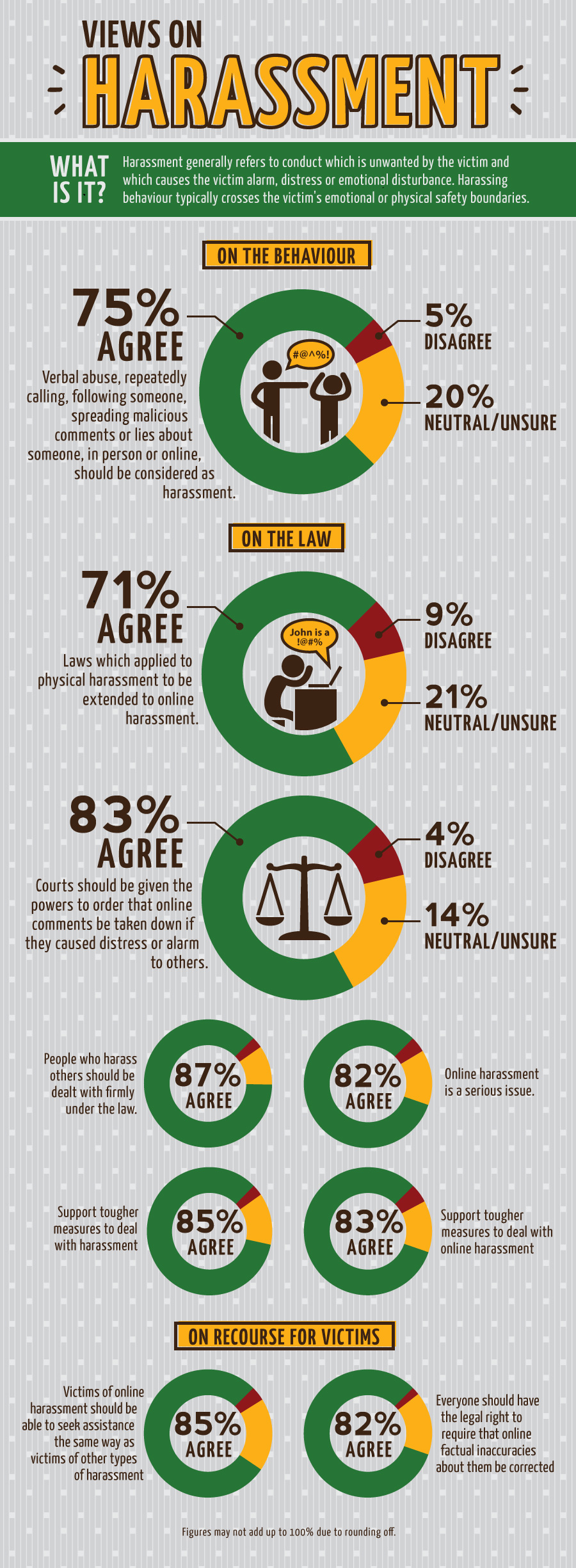 VIEWS ON
HARASSMENT

WHAT IS IT?

Harassment generally refers to conduct which is unwanted by the victim and which causes the victim alarm, distress or emotional disturbance. Harassing behaviour typically crosses the victim's emotional or physical safety boundaries.

ON THE BEHAVIOUR

75% AGREE
Verbal abuse, repeatedly calling, following someone, spreading malicious comments or lies about someone, in person or online, should be considered as harassment.

#@^%!

5% DISAGREE

20% NEUTRAL/UNSURE

ON THE LAW

71% AGREE
Laws which applied to physical harassment to be extended to online harassment.

John is a !@#%

9% DISAGREE

21% NEUTRAL/UNSURE

83% AGREE
Courts should be given the powers to order that online comments be taken down if they caused distress or alarm to others.

4% DISAGREE

14% NEUTRAL/UNSURE

People who harass others should be dealt with firmly under the law.

87% AGREE

82% AGREE

Online harassment is a serious issue.

Support tougher measures to deal with harassment

85% AGREE

83% AGREE

Support tougher measures to deal with online harassment

ON RECOURSE FOR VICTIMS

Victims of online harassment should be able to seek assistance the same way as victims of other types of harassment

85% AGREE

82% AGREE

Everyone should have the legal right to require that online factual inaccuracies about them be corrected

Figures may not add up to 100% due to rounding off.